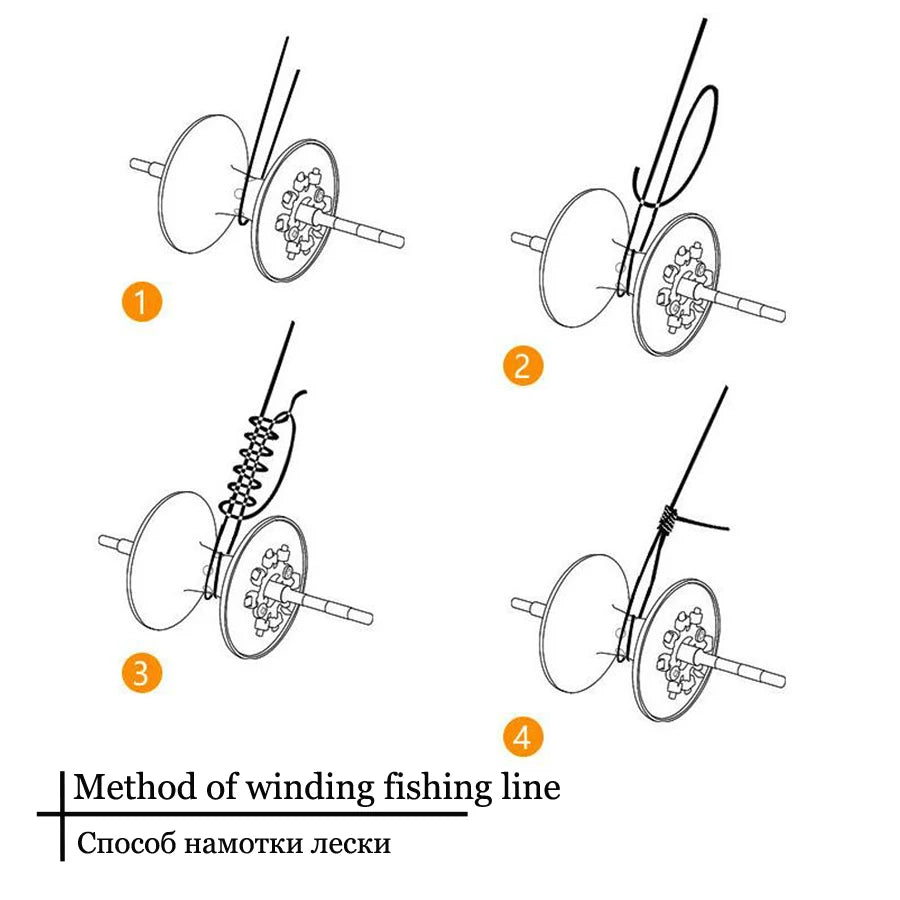 1

2

3

4

Method of winding fishing line

Способ намотки лески