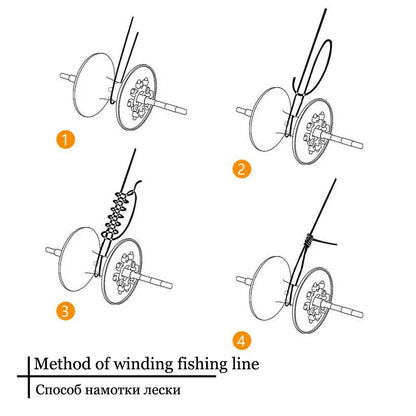 1

2

3

4

Method of winding fishing line

Способ намотки лески