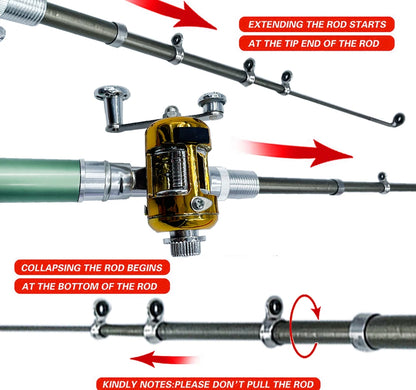 EXTENDING THE ROD STARTS
AT THE TIP END OF THE ROD

COLLAPSING THE ROD BEGINS
AT THE BOTTOM OF THE ROD

KINDLY NOTES:PLEASE DON'T PULL THE ROD