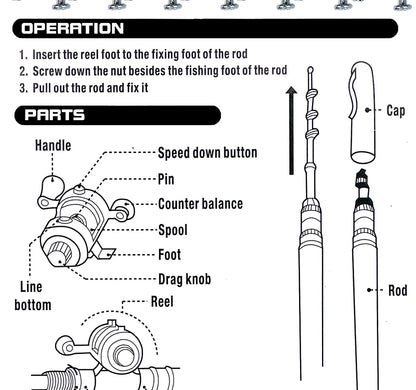 OPERATION

1. Insert the reel foot to the fixing foot of the rod
2. Screw down the nut besides the fishing foot of the rod
3. Pull out the rod and fix it

PARTS

Handle
Speed down button
Pin
Counter balance
Spool
Foot
Drag knob
Line bottom
Reel
Cap
Rod